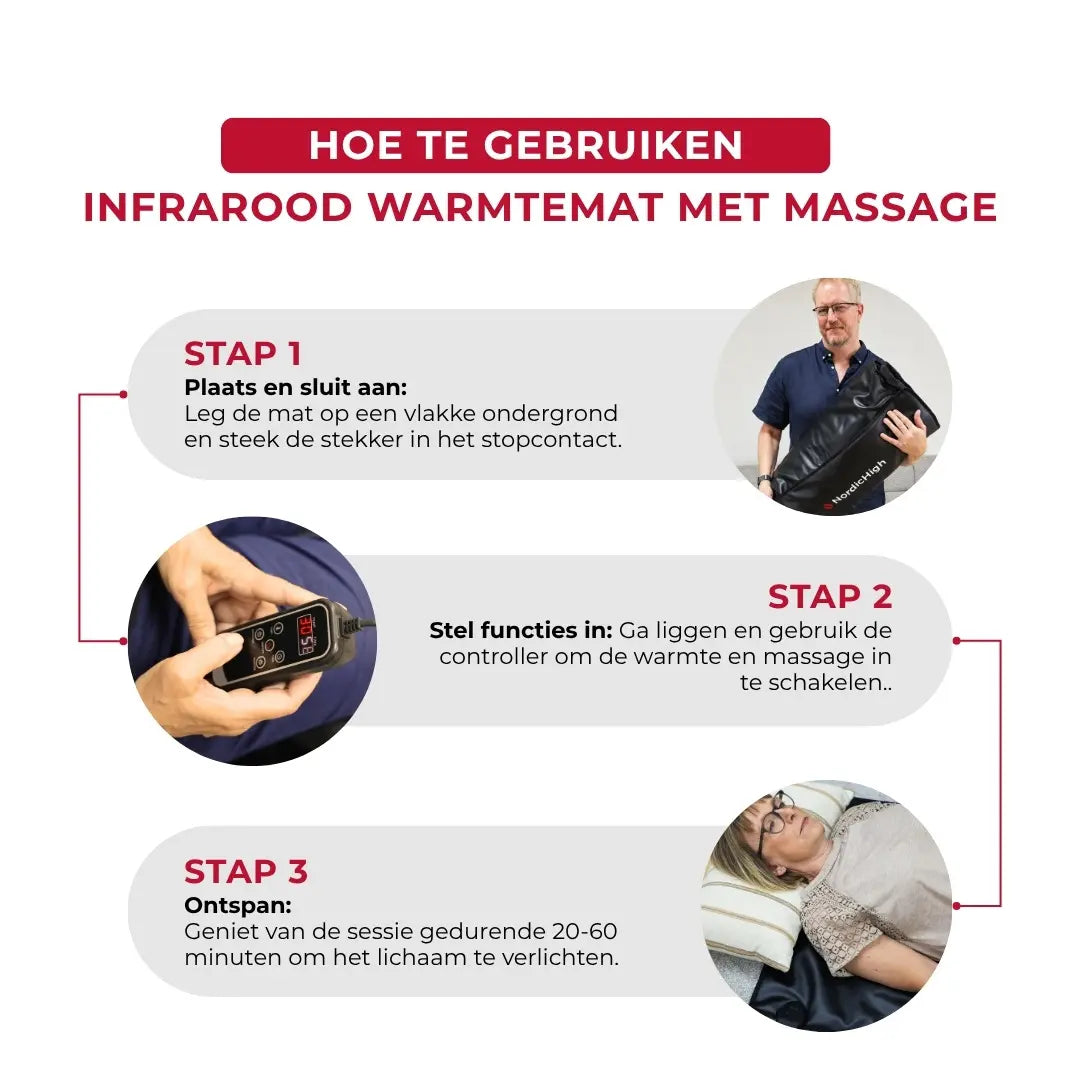 HOE TE GEBRUIKEN

INFRAROOD WARMTEMAT MET MASSAGE

STAP 1

Plaats en sluit aan:
Leg de mat op een vlakke ondergrond en steek de stekker in het stopcontact.

NordicHigh

STAP 2

Stel functies in: Ga liggen en gebruik de controller om de warmte en massage in te schakelen..

STAP 3

Ontspan:
Geniet van de sessie gedurende 20-60 minuten om het lichaam te verlichten.