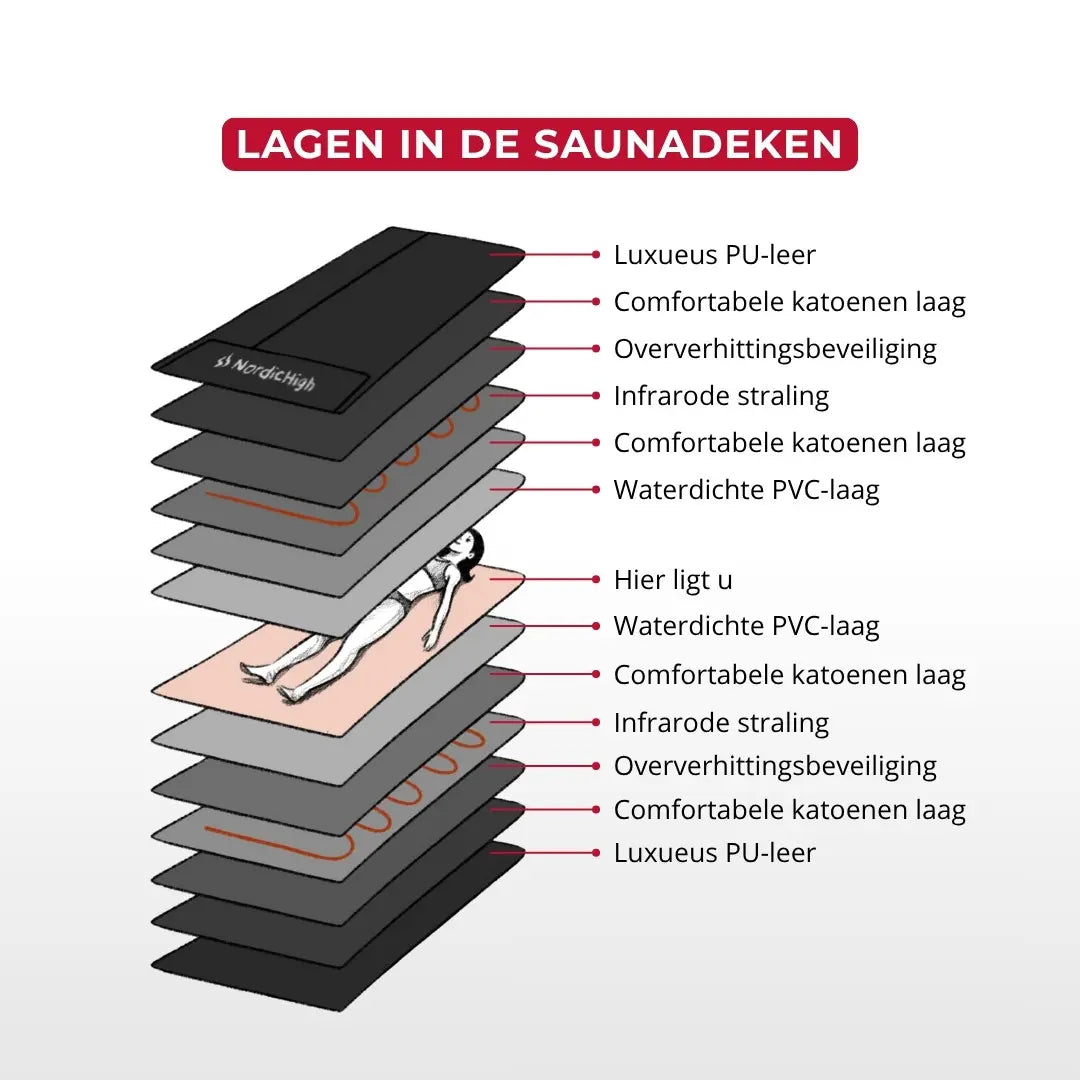 LAGEN IN DE SAUNADEKEN

NordicHigh

Luxueus PU-leer
Comfortabele katoenen laag
Oververhittingsbeveiliging
Infrarode straling
Comfortabele katoenen laag
Waterdichte PVC-laag
Hier ligt u
Waterdichte PVC-laag
Comfortabele katoenen laag
Infrarode straling
Oververhittingsbeveiliging
Comfortabele katoenen laag
Luxueus PU-leer