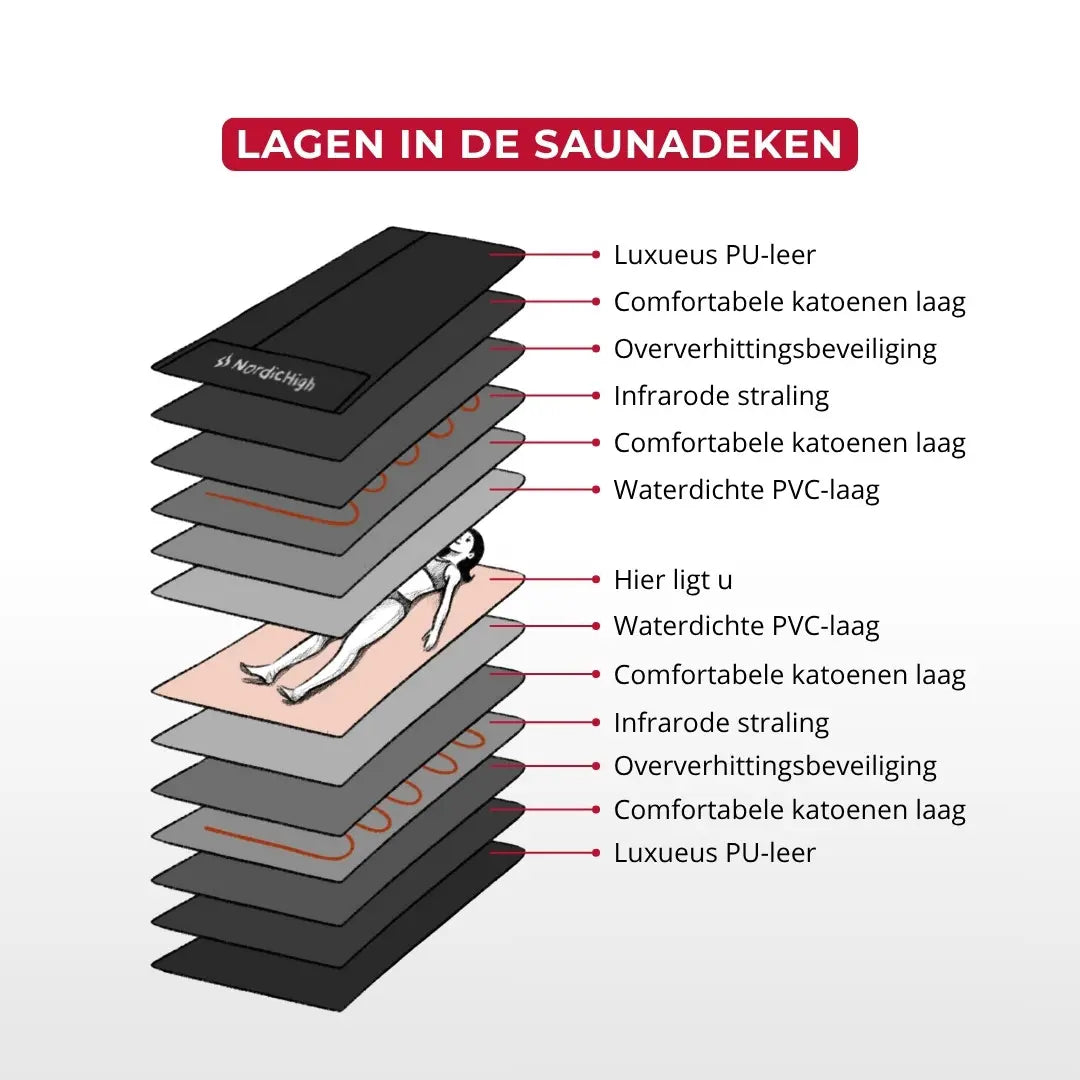 LAGEN IN DE SAUNADEKEN

NordicHigh

Luxueus PU-leer
Comfortabele katoenen laag
Oververhittingsbeveiliging
Infrarode straling
Comfortabele katoenen laag
Waterdichte PVC-laag

Hier ligt u
Waterdichte PVC-laag
Comfortabele katoenen laag
Infrarode straling
Oververhittingsbeveiliging
Comfortabele katoenen laag
Luxueus PU-leer